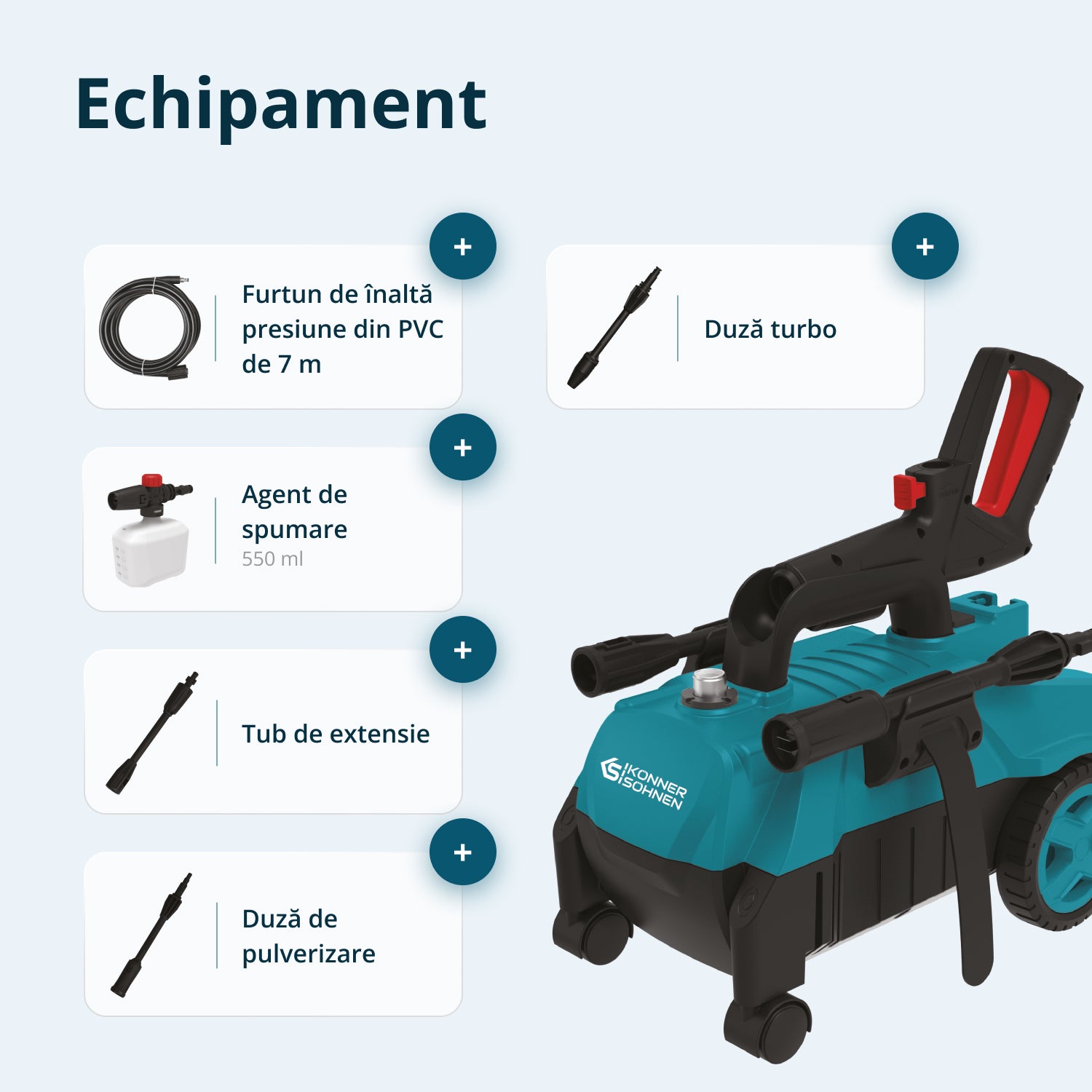 Echipament

+

Furtun de înaltă presiune din PVC de 7 m

+

Duză turbo

+

Agent de spumare
550 ml

+

Tub de extensie

+

Duză de pulverizare

KÖNNER SÖHNEN